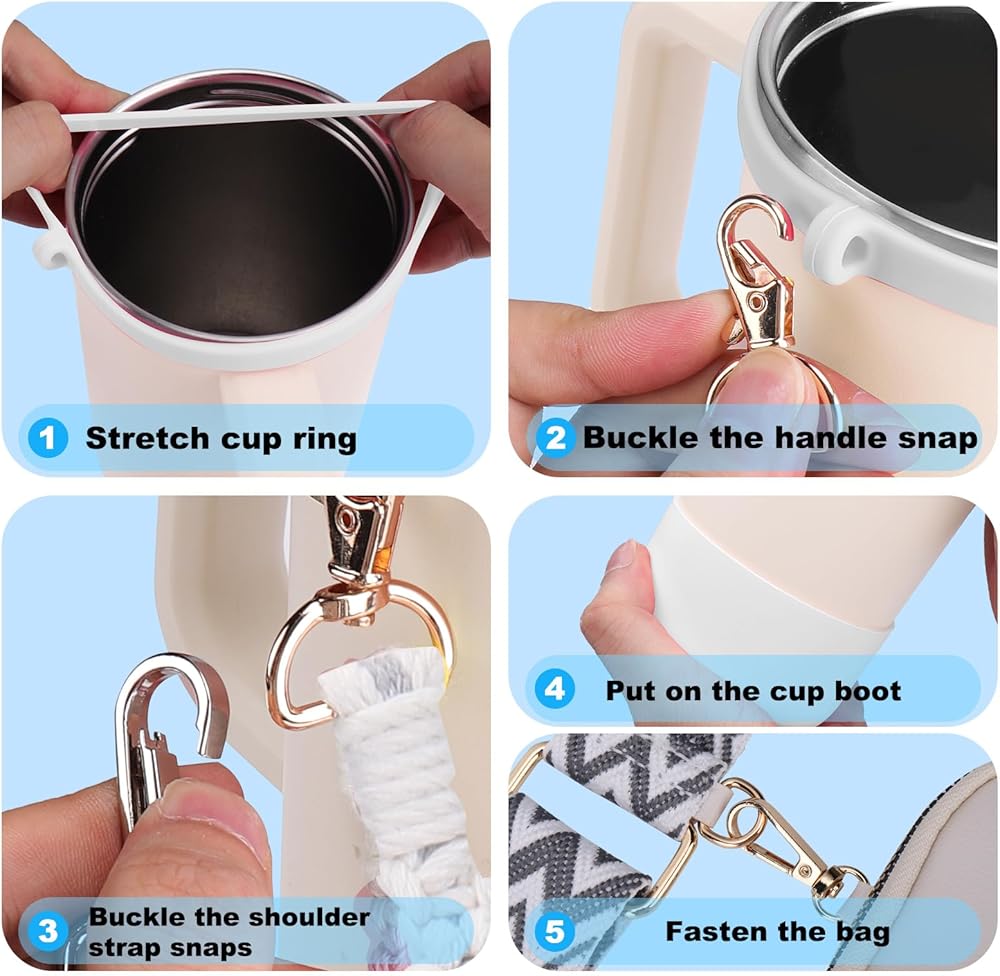 1 Stretch cup ring

2 Buckle the handle snap

3 Buckle the shoulder strap snaps

4 Put on the cup boot

5 Fasten the bag