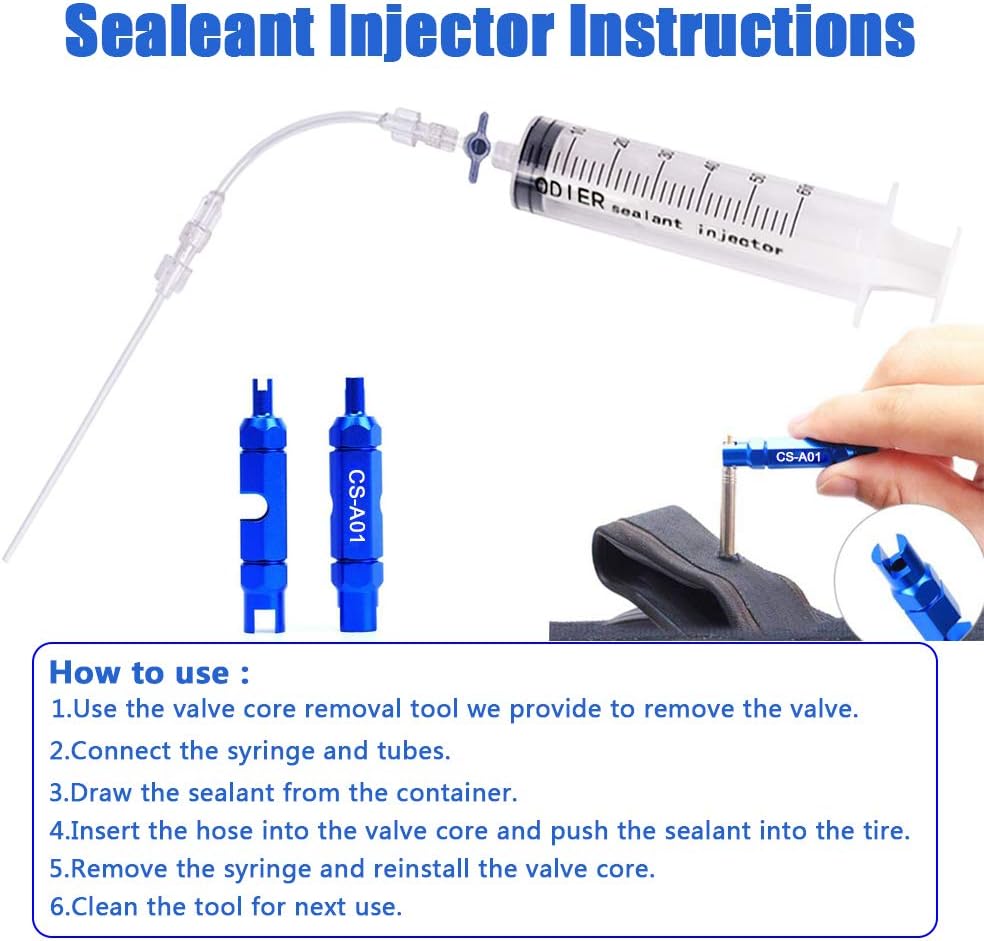 Sealeant Injector Instructions

10 20 30 40 50 60

ODIER sealant injector

CS-A01

CS-A01

How to use :

1.Use the valve core removal tool we provide to remove the valve.

2.Connect the syringe and tubes.

3.Draw the sealant from the container.

4.Insert the hose into the valve core and push the sealant into the tire.

5.Remove the syringe and reinstall the valve core.

6.Clean the tool for next use.