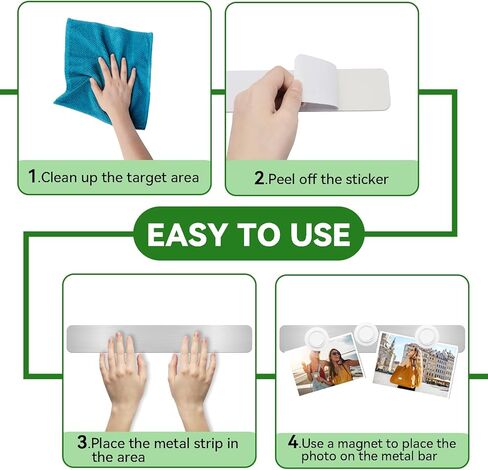 1.Clean up the target area

2.Peel off the sticker

EASY TO USE

3.Place the metal strip in the area

4.Use a magnet to place the photo on the metal bar