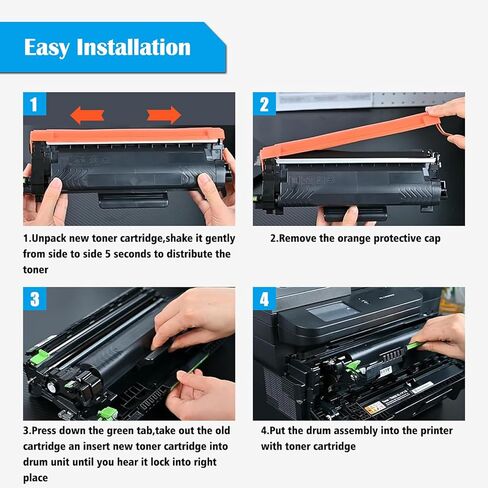 Easy Installation

1

1.Unpack new toner cartridge,shake it gently from side to side 5 seconds to distribute the toner

2

2.Remove the orange protective cap

3

3.Press down the green tab,take out the old cartridge an insert new toner cartridge into drum unit until you hear it lock into right place

4

4.Put the drum assembly into the printer with toner cartridge