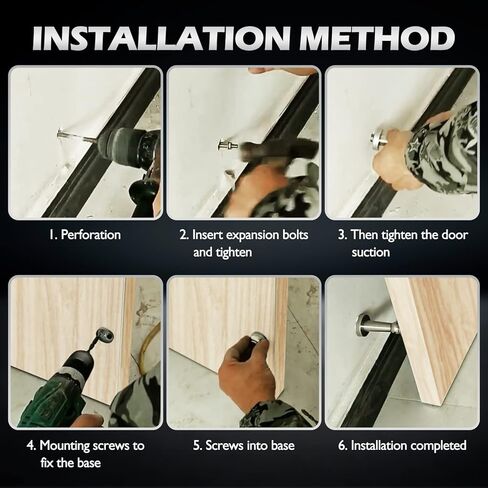 INSTALLATION METHOD

1. Perforation

2. Insert expansion bolts and tighten

3. Then tighten the door suction

4. Mounting screws to fix the base

5. Screws into base

6. Installation completed