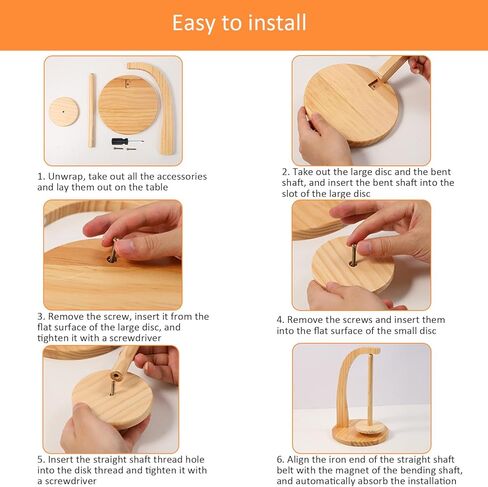 Easy to install

1. Unwrap, take out all the accessories and lay them out on the table

2. Take out the large disc and the bent shaft, and insert the bent shaft into the slot of the large disc

3. Remove the screw, insert it from the flat surface of the large disc, and tighten it with a screwdriver

4. Remove the screws and insert them into the flat surface of the small disc

5. Insert the straight shaft thread hole into the disk thread and tighten it with a screwdriver

6. Align the iron end of the straight shaft belt with the magnet of the bending shaft, and automatically absorb the installation