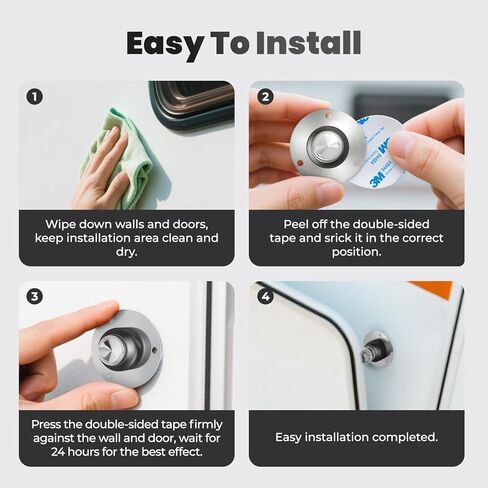 Easy To Install

1

Wipe down walls and doors, keep installation area clean and dry.

2

Peel off the double-sided tape and srick it in the correct position.

3

Press the double-sided tape firmly against the wall and door, wait for 24 hours for the best effect.

4

Easy installation completed.