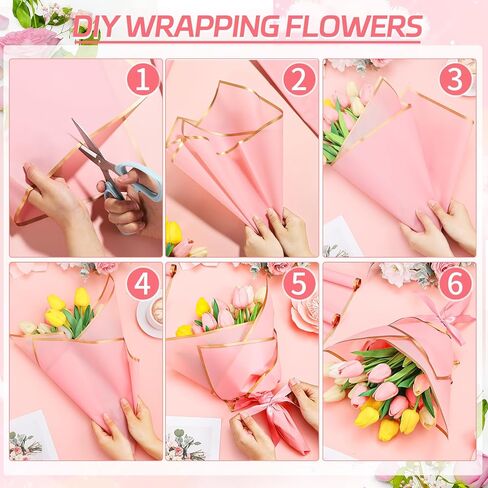 DIY WRAPPING FLOWERS

1

2

3

4

5

6