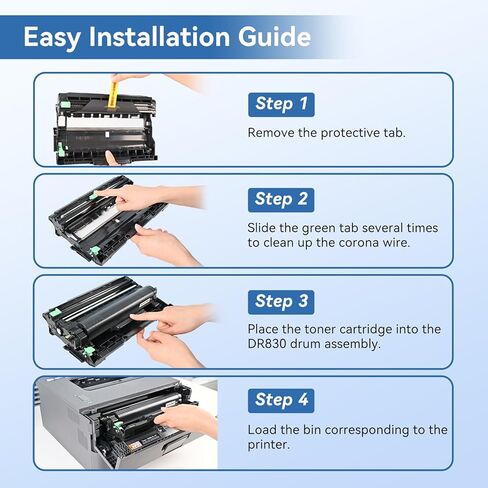 Easy Installation Guide

Step 1

Remove the protective tab.

Step 2

Slide the green tab several times to clean up the corona wire.

Step 3

Place the toner cartridge into the DR830 drum assembly.

Step 4

Load the bin corresponding to the printer.