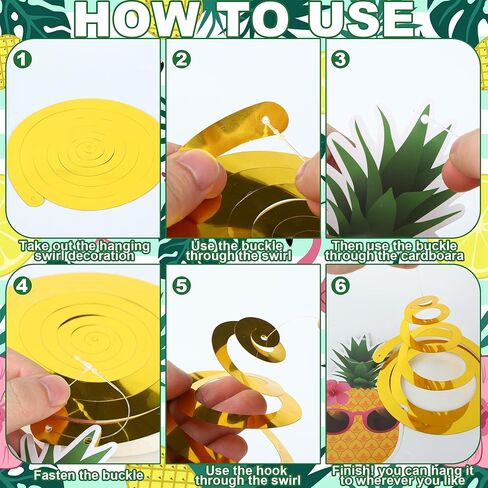 HOW TO USE

1

Take out the hanging swirl decoration

2

Use the buckle through the swirl

3

Then use the buckle through the cardboara

4

Fasten the buckle

5

Use the hook through the swirl

6

Finish! you can hang it to wherever you like