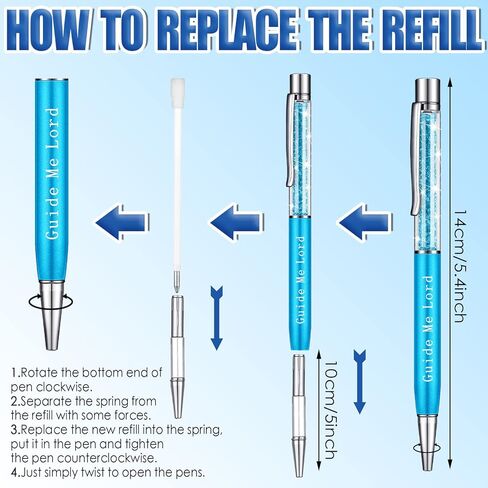 HOW TO REPLACE THE REFILL

Guide Me Lord

Guide Me Lord

Guide Me Lord

14cm/5.4inch

10cm/5inch

1.Rotate the bottom end of pen clockwise.
2.Separate the spring from the refill with some forces.
3.Replace the new refill into the spring, put it in the pen and tighten the pen counterclockwise.
4.Just simply twist to open the pens.