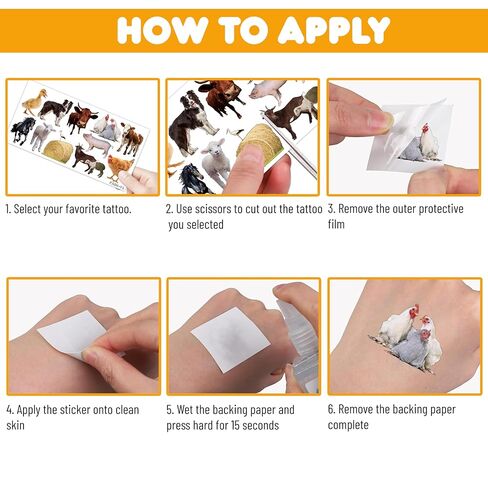 HOW TO APPLY

1. Select your favorite tattoo.

2. Use scissors to cut out the tattoo you selected

3. Remove the outer protective film

4. Apply the sticker onto clean skin

5. Wet the backing paper and press hard for 15 seconds

6. Remove the backing paper complete