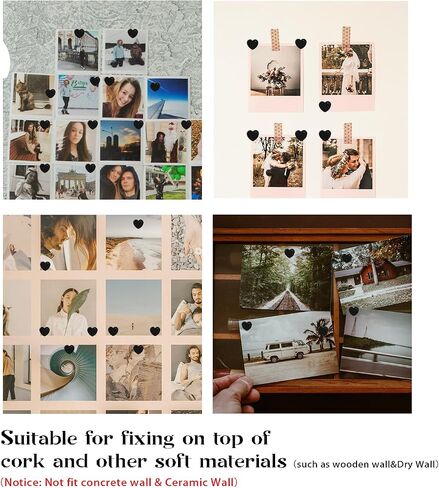 Suitable for fixing on top of cork and other soft materials (such as wooden wall&Dry Wall)

(Notice: Not fit concrete wall & Ceramic Wall)