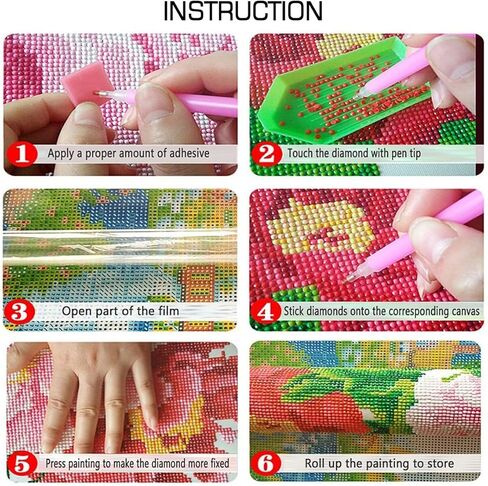 INSTRUCTION

1 Apply a proper amount of adhesive

2 Touch the diamond with pen tip

3 Open part of the film

4 Stick diamonds onto the corresponding canvas

5 Press painting to make the diamond more fixed

6 Roll up the painting to store