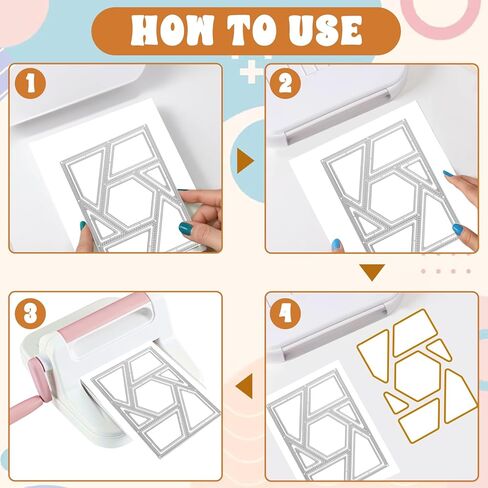 HOW TO USE

1

2

3

4