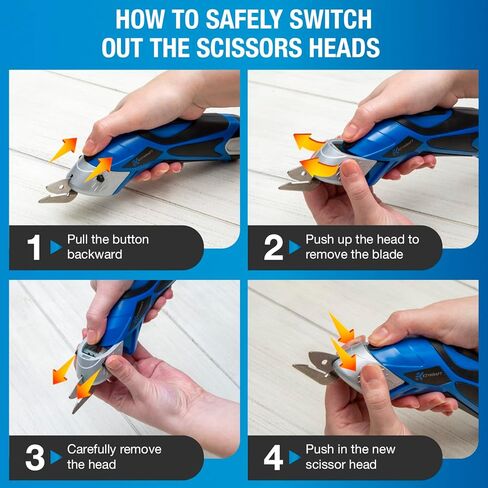 HOW TO SAFELY SWITCH OUT THE SCISSORS HEADS

1 Pull the button backward

2 Push up the head to remove the blade

3 Carefully remove the head

4 Push in the new scissor head