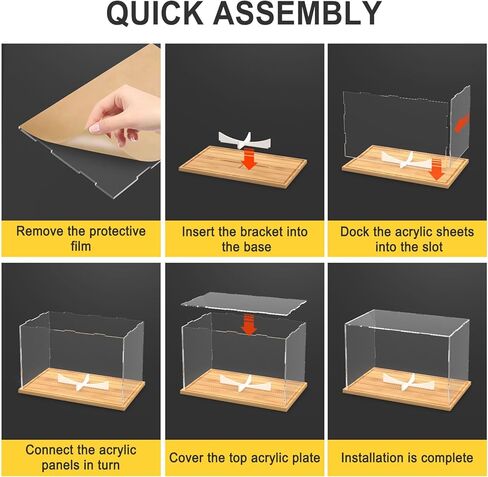 QUICK ASSEMBLY

Remove the protective film

Insert the bracket into the base

Dock the acrylic sheets into the slot

Connect the acrylic panels in turn

Cover the top acrylic plate

Installation is complete