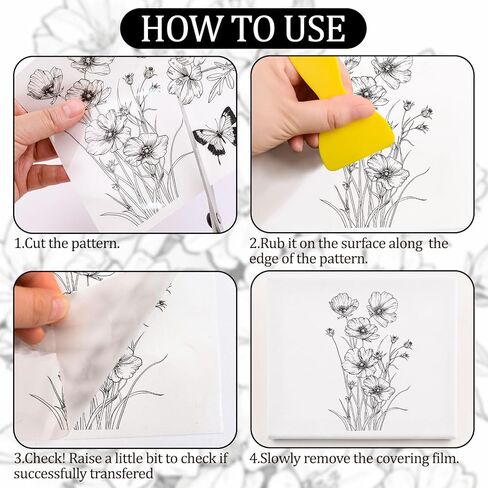 HOW TO USE

1.Cut the pattern.

2.Rub it on the surface along the edge of the pattern.

3.Check! Raise a little bit to check if successfully transfered

4.Slowly remove the covering film.