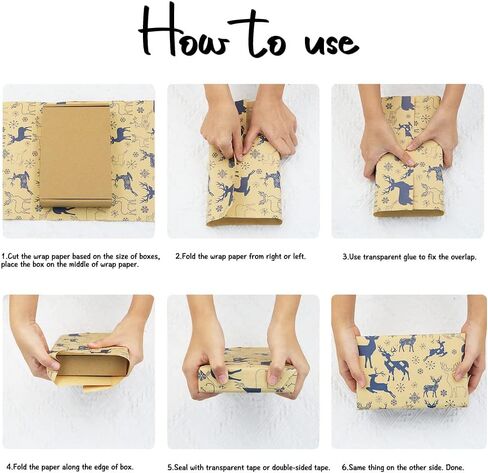 How to use

1.Cut the wrap paper based on the size of boxes, place the box on the middle of wrap paper.

2.Fold the wrap paper from right or left.

3.Use transparent glue to fix the overlap.

4.Fold the paper along the edge of box.

5.Seal with transparent tape or double-sided tape.

6.Same thing on the other side. Done.