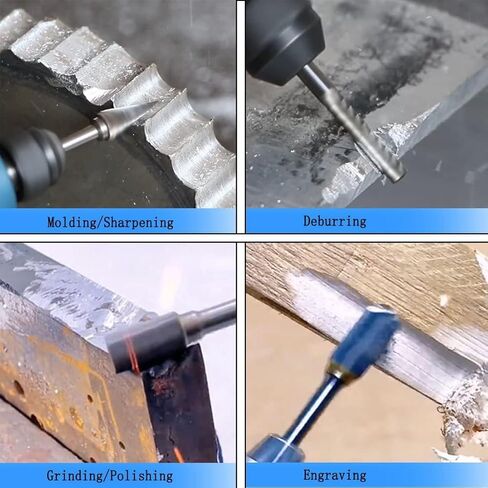 Molding/Sharpening

Deburring

Grinding/Polishing

Engraving