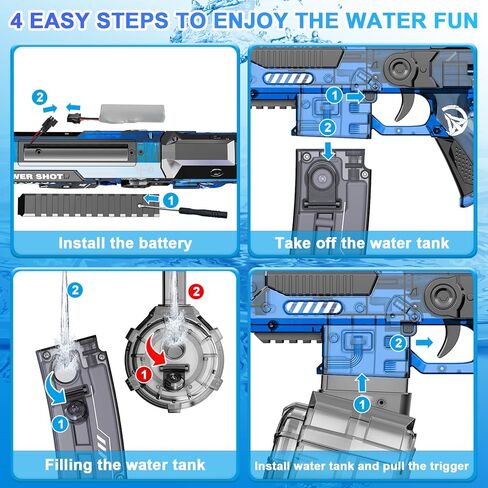 4 EASY STEPS TO ENJOY THE WATER FUN

2

WER SHOT

1

Install the battery

1

2

Take off the water tank

2

2

1

1

Filling the water tank

2

1

Install water tank and pull the trigger