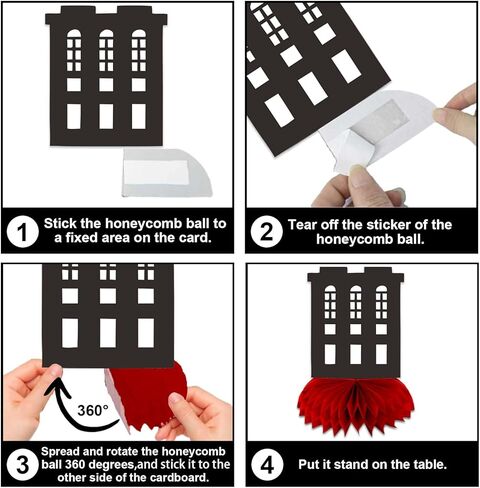 1 Stick the honeycomb ball to a fixed area on the card.

2 Tear off the sticker of the honeycomb ball.

360°

3 Spread and rotate the honeycomb ball 360 degrees,and stick it to the other side of the cardboard.

4 Put it stand on the table.