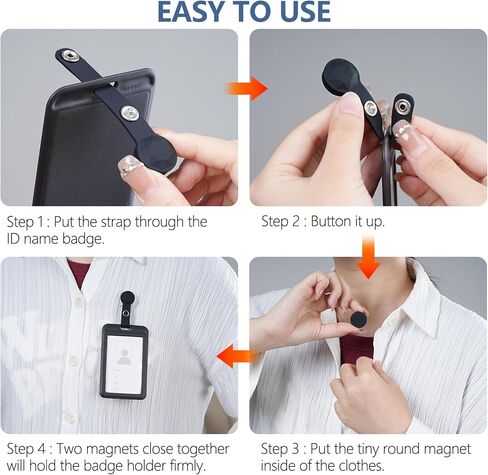 EASY TO USE

Step 1 : Put the strap through the ID name badge.

Step 2 : Button it up.

Step 4 : Two magnets close together will hold the badge holder firmly.

Step 3 : Put the tiny round magnet inside of the clothes.