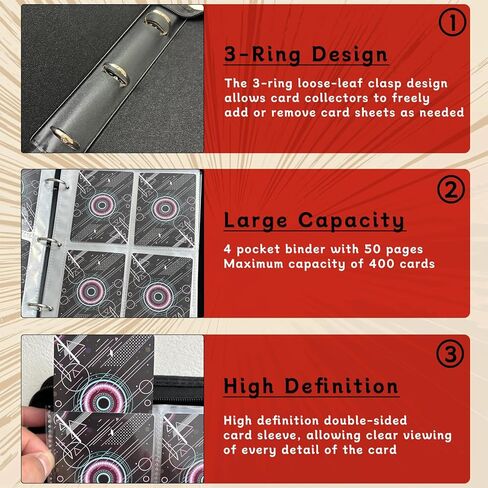 ①

3-Ring Design

The 3-ring loose-leaf clasp design allows card collectors to freely add or remove card sheets as needed

②

Large Capacity

4 pocket binder with 50 pages
Maximum capacity of 400 cards

③

High Definition

High definition double-sided card sleeve, allowing clear viewing of every detail of the card