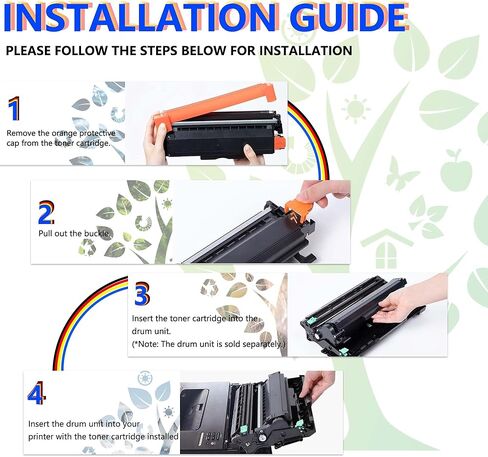 INSTALLATION GUIDE

PLEASE FOLLOW THE STEPS BELOW FOR INSTALLATION

1

Remove the orange protective cap from the toner cartridge.

2

Pull out the buckle.

3

Insert the toner cartridge into the drum unit.
(*Note: The drum unit is sold separately.)

4

Insert the drum unit into your printer with the toner cartridge installed