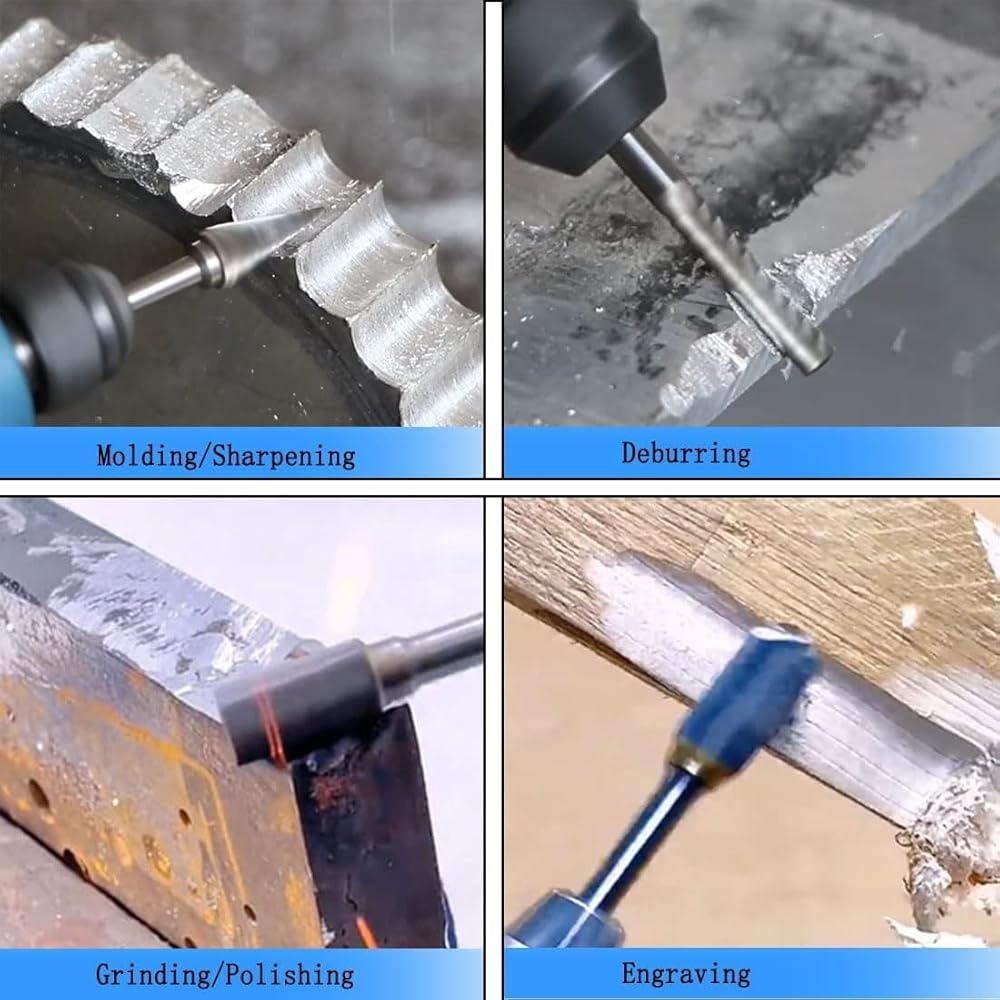 Molding/Sharpening

Deburring

Grinding/Polishing

Engraving