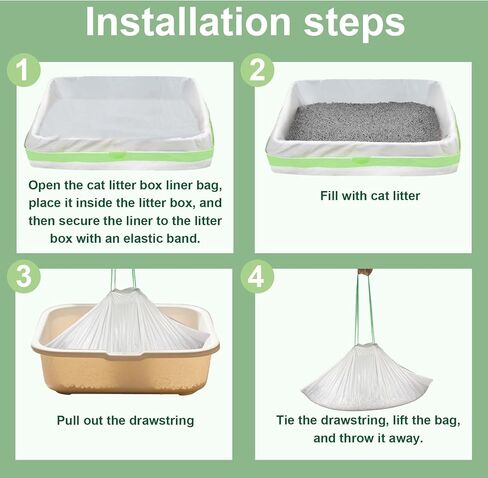 Installation steps

1

Open the cat litter box liner bag, place it inside the litter box, and then secure the liner to the litter box with an elastic band.

2

Fill with cat litter

3

Pull out the drawstring

4

Tie the drawstring, lift the bag, and throw it away.