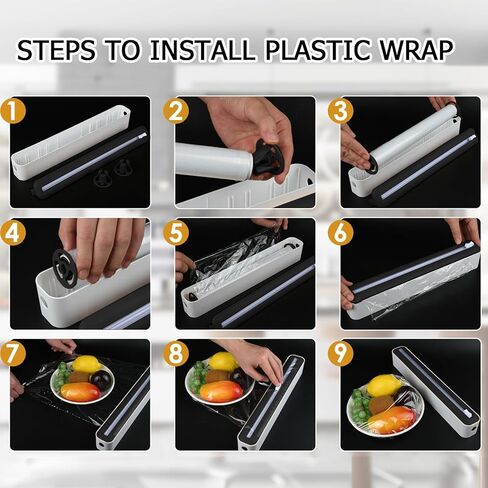 STEPS TO INSTALL PLASTIC WRAP

1

2

3

4

5

6

7

8

9