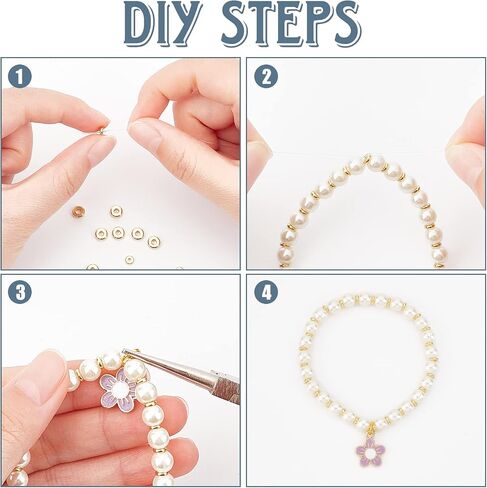 DIY STEPS

1

2

3

4