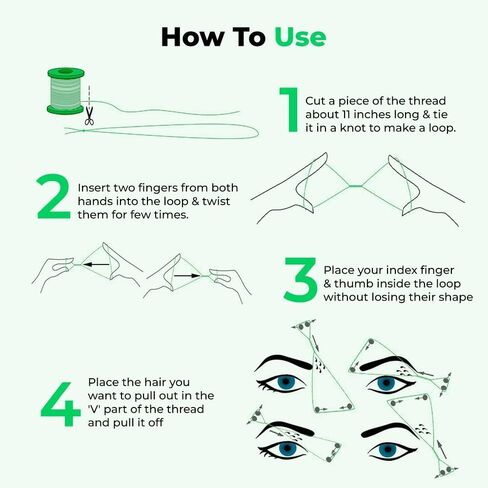 How To Use

1 Cut a piece of the thread about 11 inches long & tie it in a knot to make a loop.

2 Insert two fingers from both hands into the loop & twist them for few times.

3 Place your index finger & thumb inside the loop without losing their shape

4 Place the hair you want to pull out in the 'V' part of the thread and pull it off