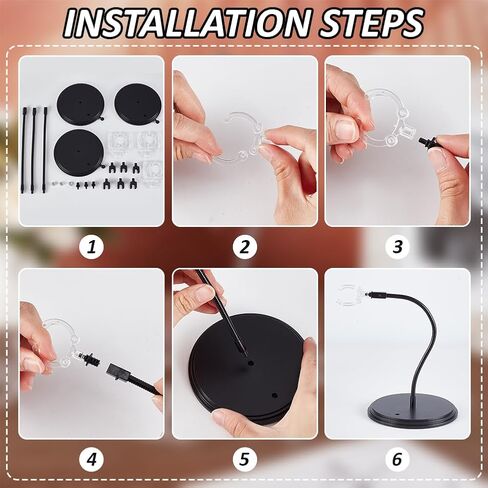 INSTALLATION STEPS

1

2

3

4

5

6