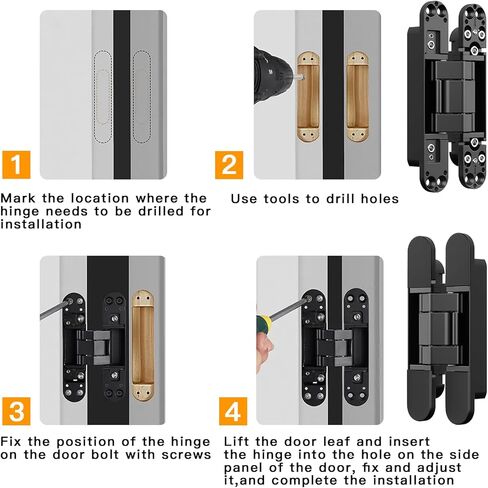 1

Mark the location where the hinge needs to be drilled for installation

2

Use tools to drill holes

3

Fix the position of the hinge on the door bolt with screws

4

Lift the door leaf and insert the hinge into the hole on the side panel of the door, fix and adjust it,and complete the installation