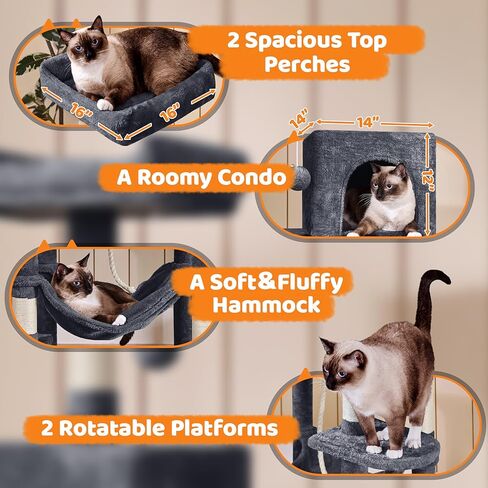 2 Spacious Top Perches

16"

16"

14"

14"

12"

A Roomy Condo

A Soft&Fluffy Hammock

2 Rotatable Platforms