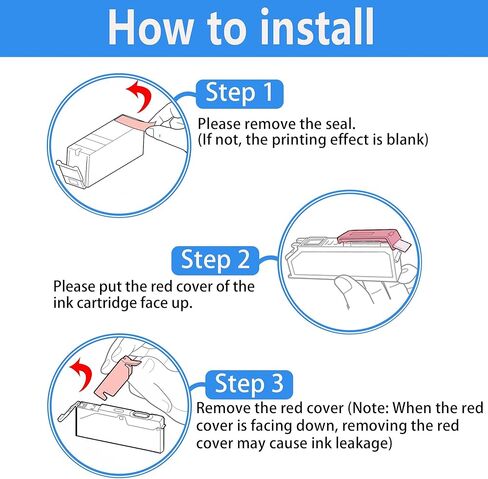 How to install

Step 1

Please remove the seal.
(If not, the printing effect is blank)

Step 2

Please put the red cover of the ink cartridge face up.

Step 3

Remove the red cover (Note: When the red cover is facing down, removing the red cover may cause ink leakage)