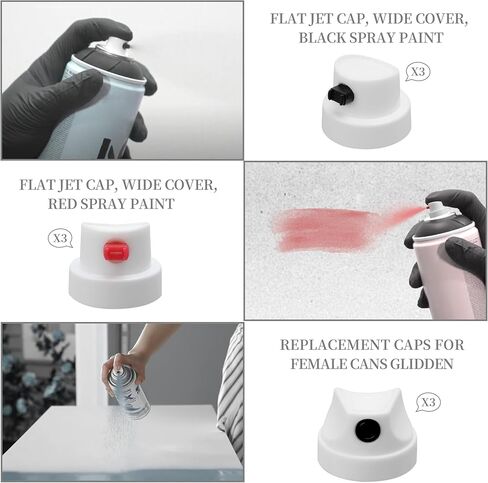 FLAT JET CAP, WIDE COVER, BLACK SPRAY PAINT

X3

FLAT JET CAP, WIDE COVER, RED SPRAY PAINT

X3

REPLACEMENT CAPS FOR FEMALE CANS GLIDDEN

X3