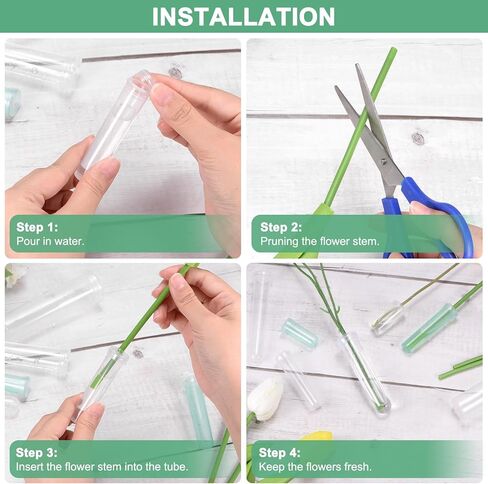 INSTALLATION

Step 1:
Pour in water.

Step 2:
Pruning the flower stem.

Step 3:
Insert the flower stem into the tube.

Step 4:
Keep the flowers fresh.