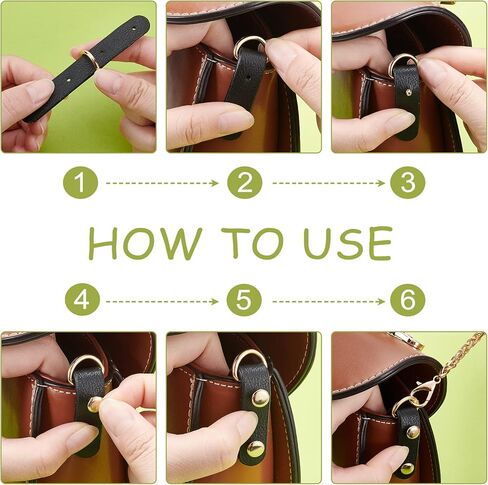 1 2 3

HOW TO USE

4 5 6