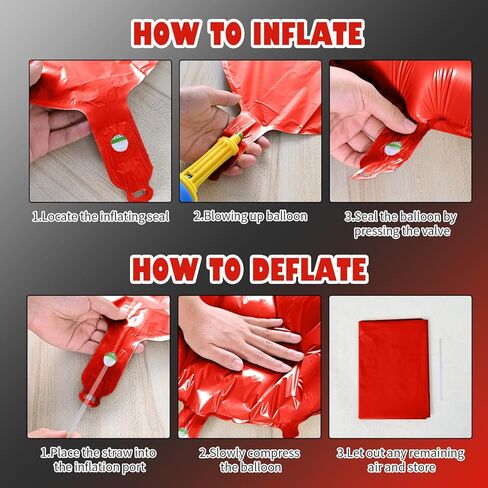 HOW TO INFLATE

1.Locate the inflating seal

2.Blowing up balloon

3.Seal the balloon by pressing the valve

HOW TO DEFLATE

1.Place the straw into the inflation port

2.Slowly compress the balloon

3.Let out any remaining air and store