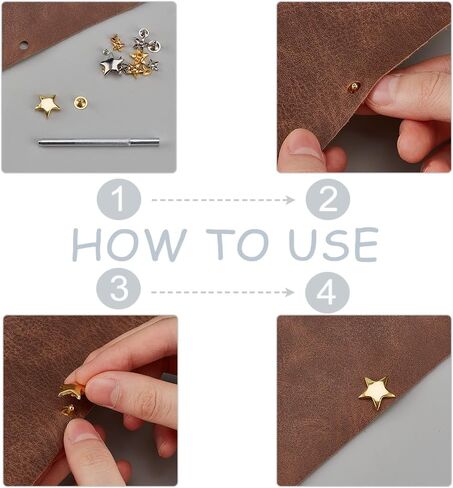 1
2
HOW TO USE
3
4