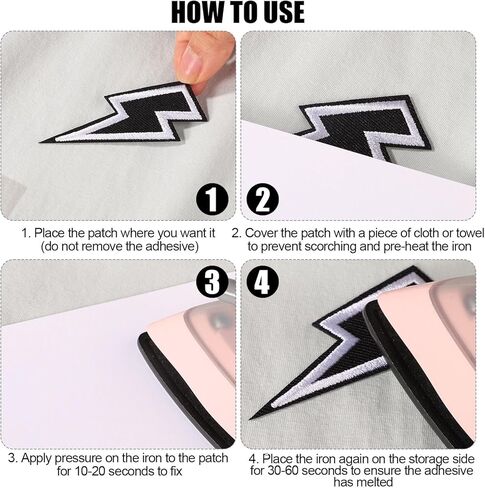 HOW TO USE

1

2

1. Place the patch where you want it (do not remove the adhesive)

2. Cover the patch with a piece of cloth or towel to prevent scorching and pre-heat the iron

3

4

3. Apply pressure on the iron to the patch for 10-20 seconds to fix

4. Place the iron again on the storage side for 30-60 seconds to ensure the adhesive has melted