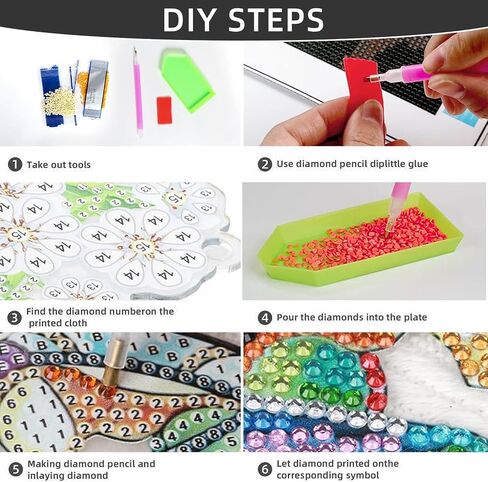 DIY STEPS

1 Take out tools

2 Use diamond pencil diplittle glue

3 Find the diamond numberon the printed cloth

4 Pour the diamonds into the plate

5 Making diamond pencil and inlaying diamond

6 Let diamond printed onthe corresponding symbol