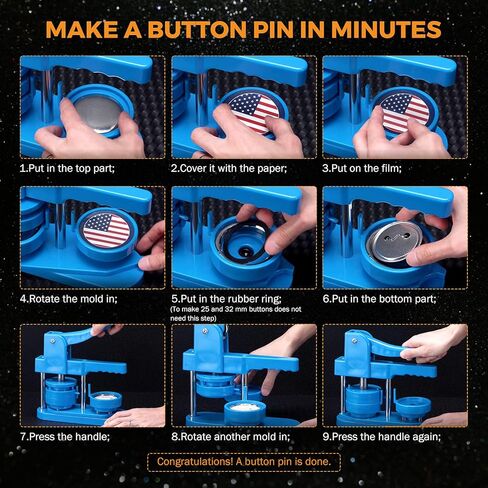 MAKE A BUTTON PIN IN MINUTES

1.Put in the top part;

2.Cover it with the paper;

3.Put on the film;

4.Rotate the mold in;

5.Put in the rubber ring;
(To make 25 and 32 mm buttons does not need this step)

6.Put in the bottom part;

7.Press the handle;

8.Rotate another mold in;

9.Press the handle again;

Congratulations! A button pin is done.