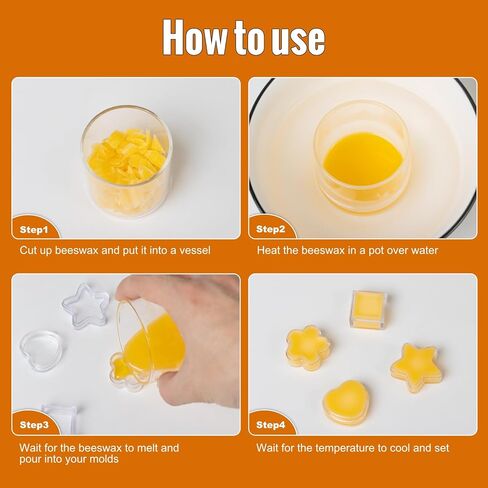 How to use

Step1

Cut up beeswax and put it into a vessel

Step2

Heat the beeswax in a pot over water

Step3

Wait for the beeswax to melt and pour into your molds

Step4

Wait for the temperature to cool and set