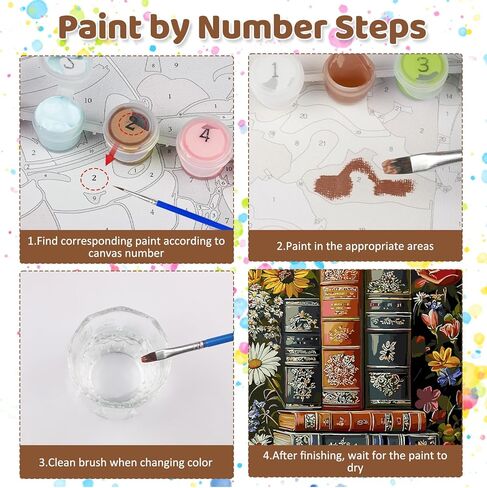 Paint by Number Steps

1.Find corresponding paint according to canvas number

2.Paint in the appropriate areas

3.Clean brush when changing color

4.After finishing, wait for the paint to dry