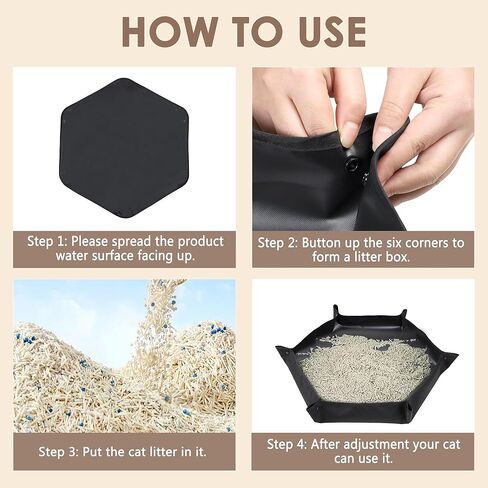 HOW TO USE

Step 1: Please spread the product water surface facing up.

Step 2: Button up the six corners to form a litter box.

Step 3: Put the cat litter in it.

Step 4: After adjustment your cat can use it.