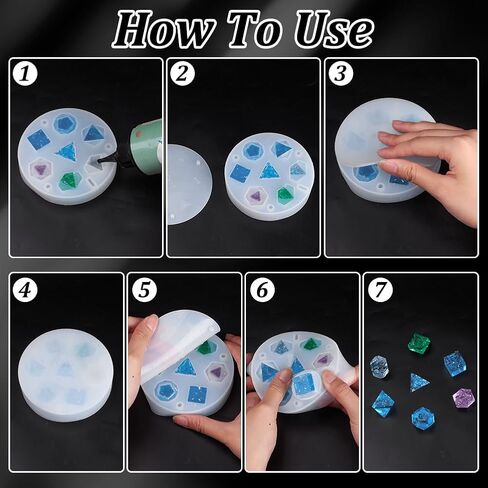 How To Use

1

2

3

4

5

6

7