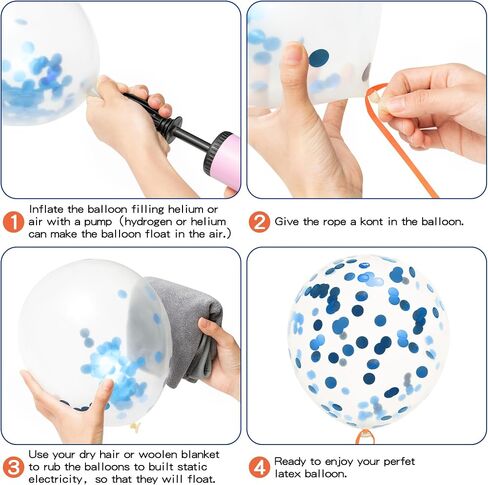 1 Inflate the balloon filling helium or air with a pump (hydrogen or helium can make the balloon float in the air.)

2 Give the rope a kont in the balloon.

3 Use your dry hair or woolen blanket to rub the balloons to built static electricity, so that they will float.

4 Ready to enjoy your perfet latex balloon.