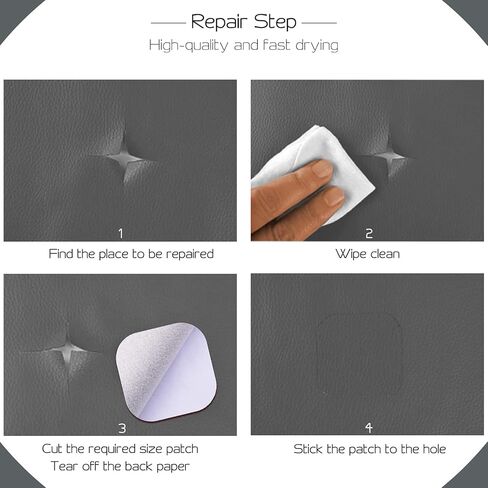 Repair Step
High-quality and fast drying

1
Find the place to be repaired

2
Wipe clean

3
Cut the required size patch
Tear off the back paper

4
Stick the patch to the hole