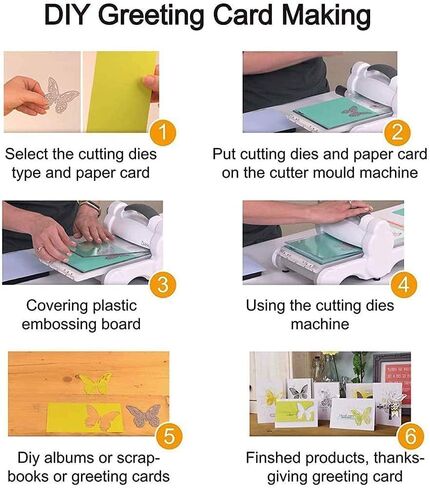 DIY Greeting Card Making

1

Select the cutting dies type and paper card

2

Put cutting dies and paper card on the cutter mould machine

3

Covering plastic embossing board

4

Using the cutting dies machine

5

Diy albums or scrapbooks or greeting cards

6

Finshed products, thanksgiving greeting card