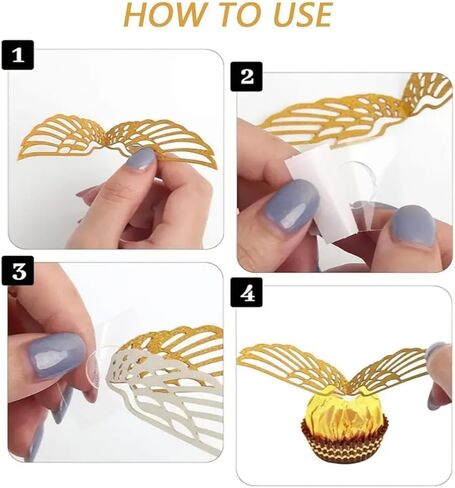 HOW TO USE

1

2

3

4